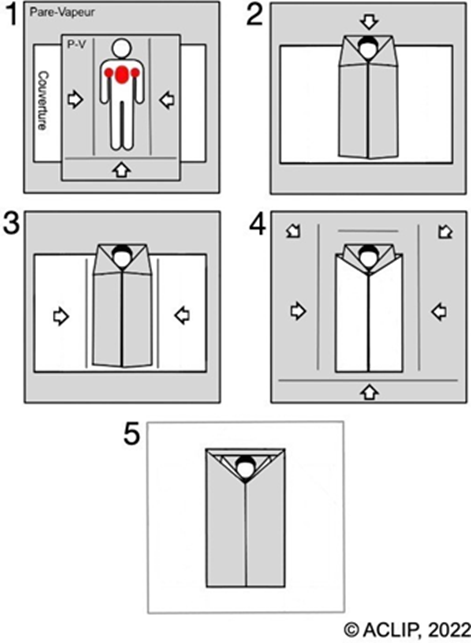 1
Pare-Vapeur
P-V
Couverture

2

3

4

5

© ACLIP, 2022